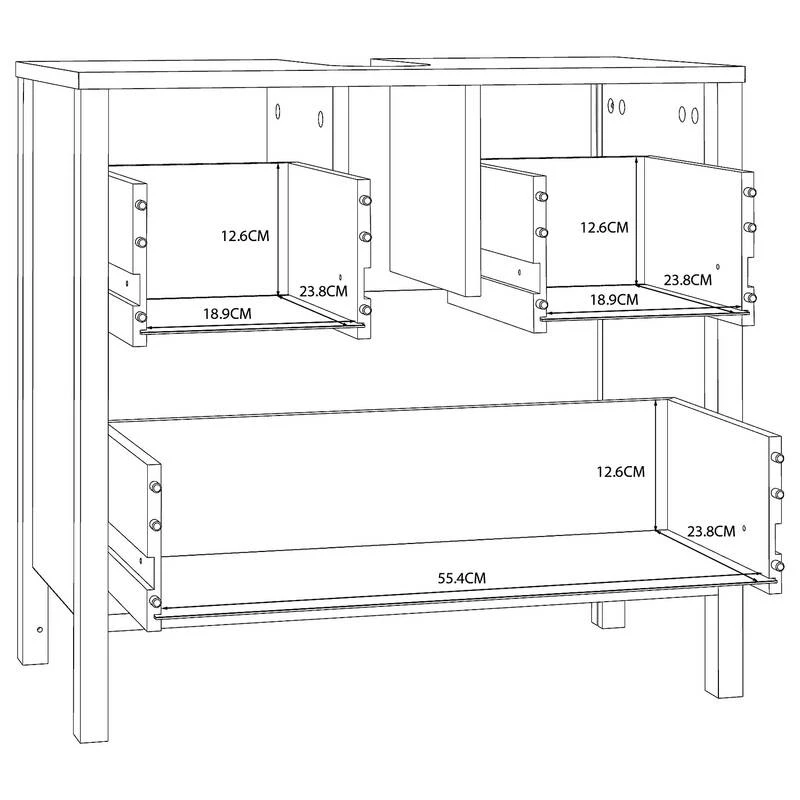 12.6CM
23.8CM
18.9CM
12.6CM
23.8CM
18.9CM
12.6CM
23.8CM
55.4CM